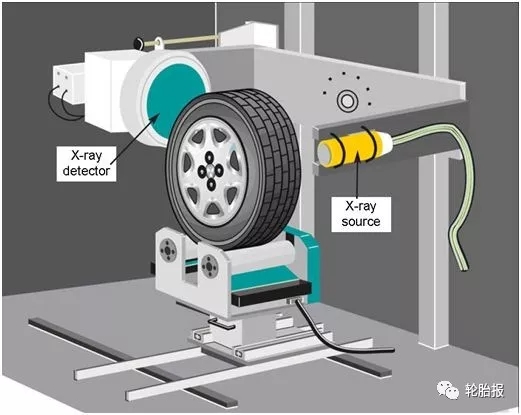 X-ray detector

X-ray source

轮胎报